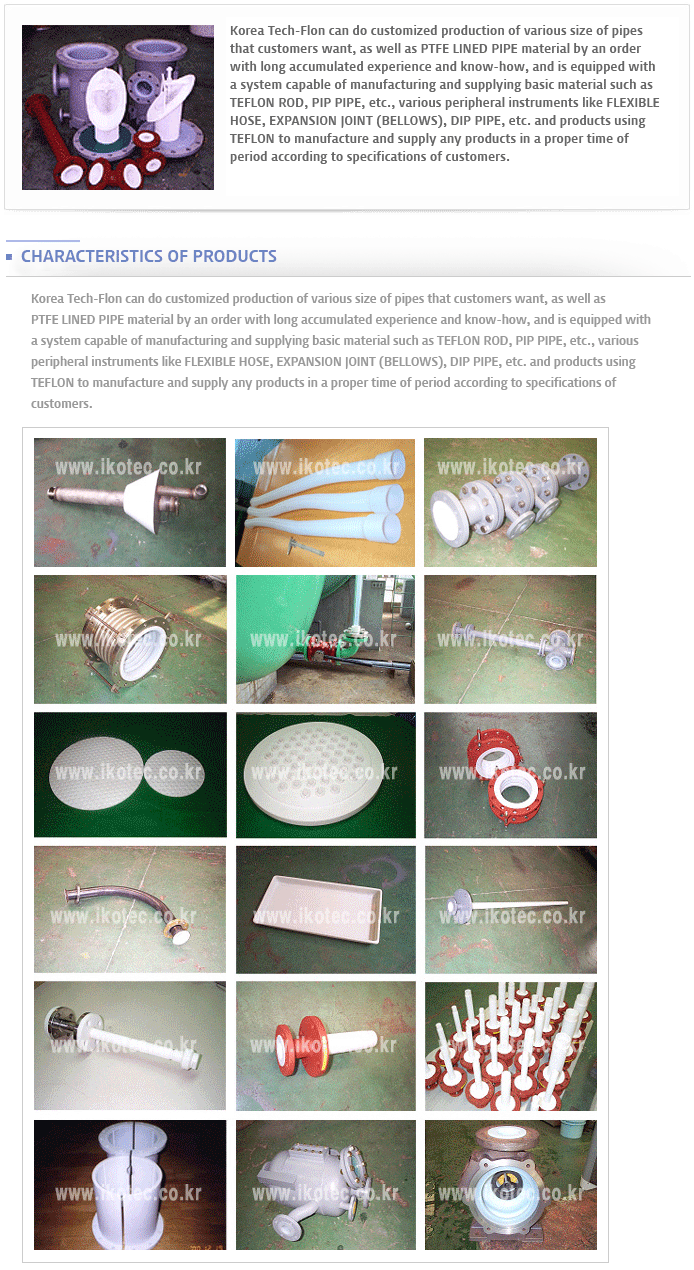 Korea Tech-Flon can do customized production of various size of pipes that customers want, as well as PTFE LINED PIPE material by an order with long accumulated experience and know-how, and is equipped with a system capable of manufacturing and supplying basic material such as TEFLON ROD, PIP PIPE, etc., various peripheral instruments like FLEXIBLE HOSE, EXPANSION JOINT (BELLOWS), DIP PIPE, etc. and products using TEFLON to manufacture and supply any products in a proper time of period according to specifications of customers.

CHARACTERISTICS OF PRODUCTS

Korea Tech-Flon can do customized production of various size of pipes that customers want, as well as PTFE LINED PIPE material by an order with long accumulated experience and know-how, and is equipped with a system capable of manufacturing and supplying basic material such as TEFLON ROD, PIP PIPE, etc., various peripheral instruments like FLEXIBLE HOSE, EXPANSION JOINT (BELLOWS), DIP PIPE, etc. and products using TEFLON to manufacture and supply any products in a proper time of period according to specifications of customers.

www.ikotec.co.kr
www.ikotec.co.kr
www.ikotec.co.kr
www.ikotec.co.kr
www.ikotec.co.kr
www.ikotec.co.kr
www.ikotec.co.kr
www.ikotec.co.kr
www.ikotec.co.kr
www.ikotec.co.kr
www.ikotec.co.kr
www.ikotec.co.kr
www.ikotec.co.kr
www.ikotec.co.kr
www.ikotec.co.kr
www.ikotec.co.kr
www.ikotec.co.kr
www.ikotec.co.kr